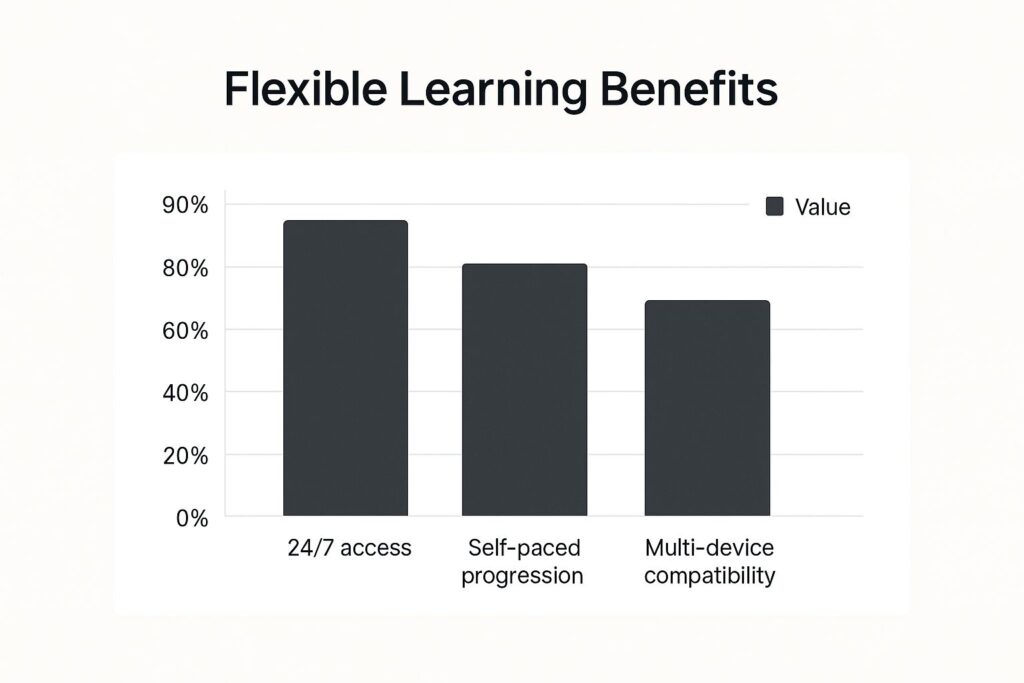 Flexible Learning Benefits

Value

90%
80%
60%
40%
20%
0%

24/7 access
Self-paced progression
Multi-device compatibility